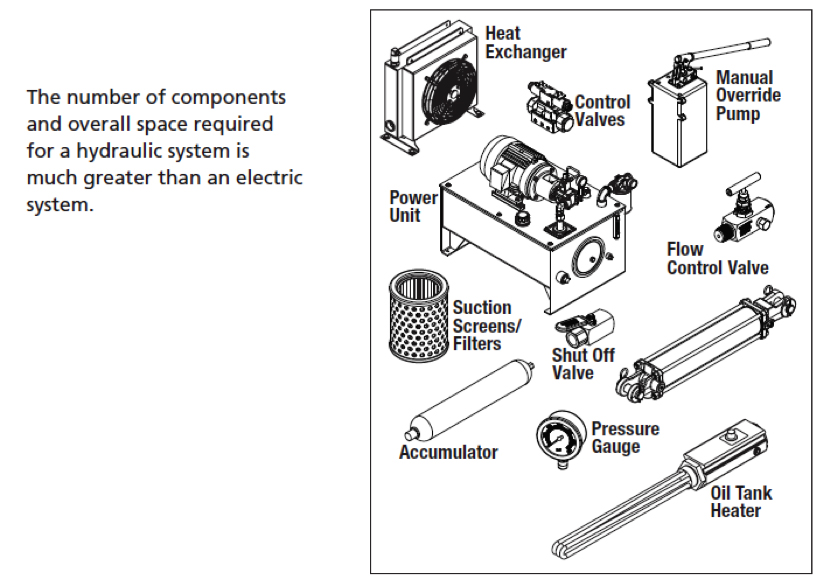 The number of components and overall space required for a hydraulic system is much greater than an electric system.

Heat Exchanger

Control Valves

Manual Override Pump

Power Unit

Flow Control Valve

Suction Screens/ Filters

Shut Off Valve

Accumulator

Pressure Gauge

Oil Tank Heater